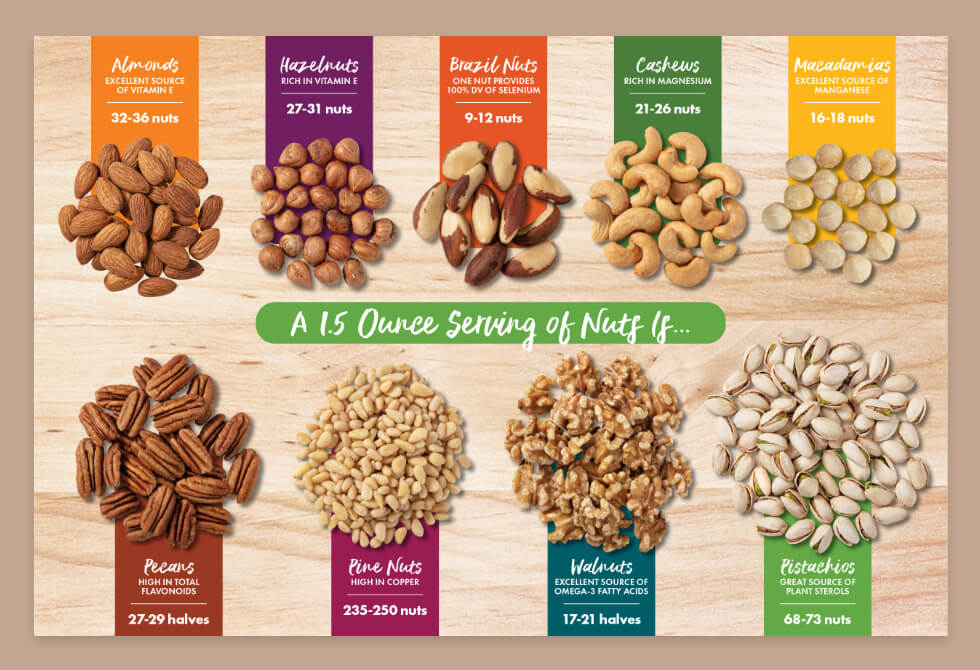 Almonds
EXCELLENT SOURCE OF VITAMIN E
32-36 nuts

Hazelnuts
RICH IN VITAMIN E
27-31 nuts

Brazil Nuts
ONE NUT PROVIDES 100% DV OF SELENIUM
9-12 nuts

Cashews
RICH IN MAGNESIUM
21-26 nuts

Macadamias
EXCELLENT SOURCE OF MANGANESE
16-18 nuts

A 1.5 Ounce Serving of Nuts Is...

Pecans
HIGH IN TOTAL FLAVONOIDS
27-29 halves

Pine Nuts
HIGH IN COPPER
235-250 nuts

Walnuts
EXCELLENT SOURCE OF OMEGA-3 FATTY ACIDS
17-21 halves

Pistachios
GREAT SOURCE OF PLANT STEROLS
68-73 nuts